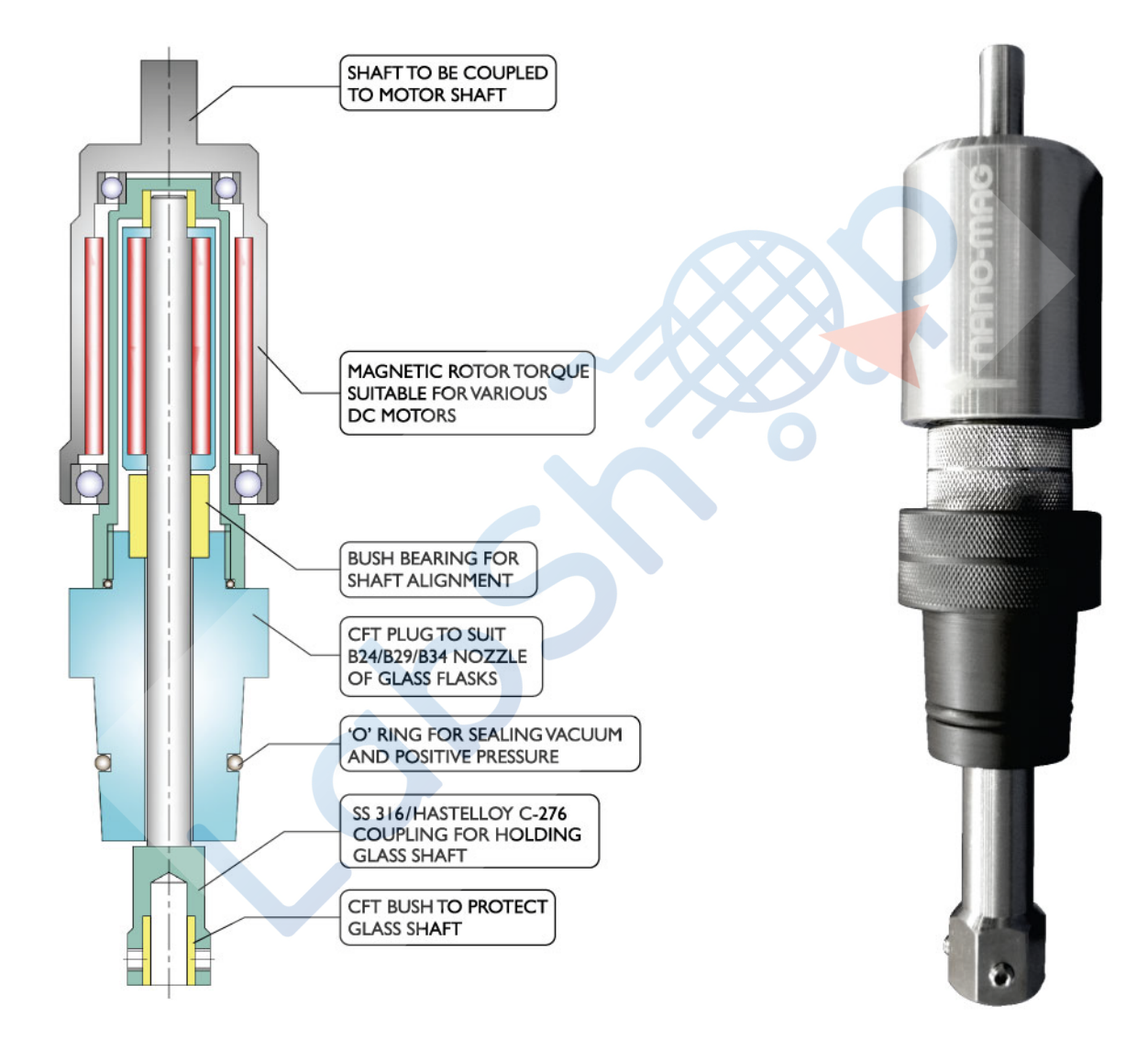 SHAFT TO BE COUPLED TO MOTOR SHAFT

MAGNETIC ROTOR TORQUE SUITABLE FOR VARIOUS DC MOTORS

BUSH BEARING FOR SHAFT ALIGNMENT

CFT PLUG TO SUIT B24/B29/B34 NOZZLE OF GLASS FLASKS

'O' RING FOR SEALING VACUUM AND POSITIVE PRESSURE

SS 316/HASTELLOY C-276 COUPLING FOR HOLDING GLASS SHAFT

CFT BUSH TO PROTECT GLASS SHAFT

NANO-MAG

Labshop